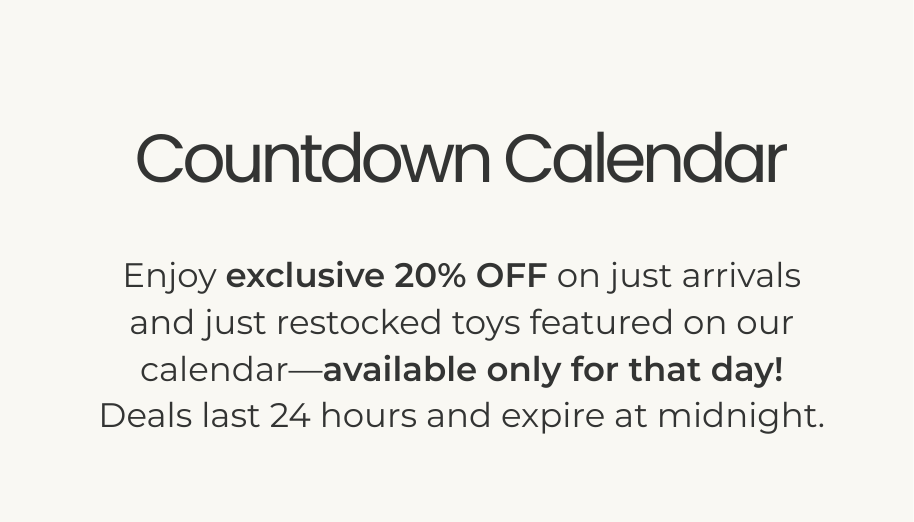 Countdown Calendar

Enjoy exclusive 20% OFF on just arrivals and just restocked toys featured on our calendar—available only for that day! Deals last 24 hours and expire at midnight.